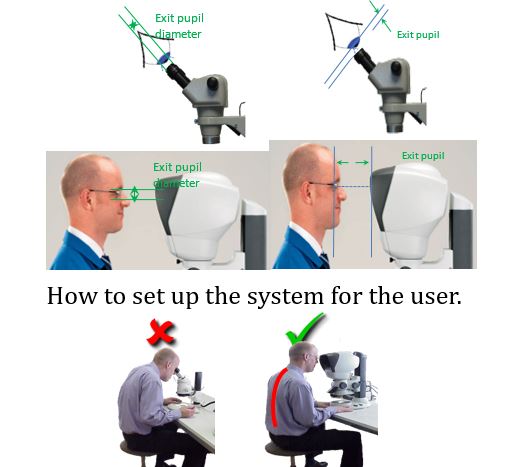 Exit pupil diameter

Exit pupil

Exit pupil diameter

Exit pupil

How to set up the system for the user.